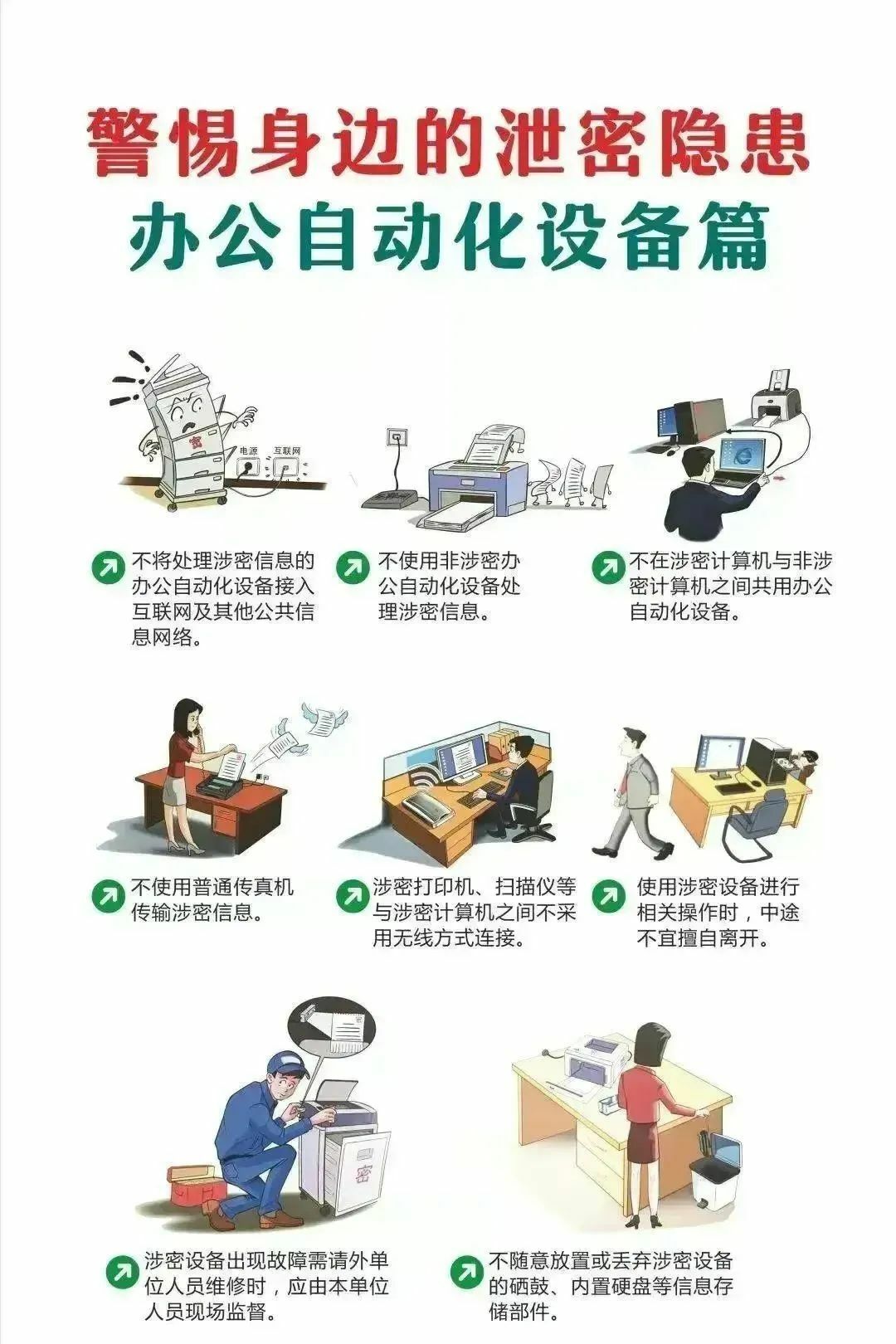 警惕身边的泄密隐患
办公自动化设备篇

密
电源
互联网

不将处理涉密信息的办公自动化设备接入互联网及其他公共信息网络。

不使用非涉密办公自动化设备处理涉密信息。

不在涉密计算机与非涉密计算机之间共用办公自动化设备。

不使用普通传真机传输涉密信息。

涉密打印机、扫描仪等与涉密计算机之间不采用无线方式连接。

使用涉密设备进行相关操作时，中途不宜擅自离开。

密

涉密设备出现故障需请外单位人员维修时，应由本单位人员现场监督。

不随意放置或丢弃涉密设备的硒鼓、内置硬盘等信息存储部件。